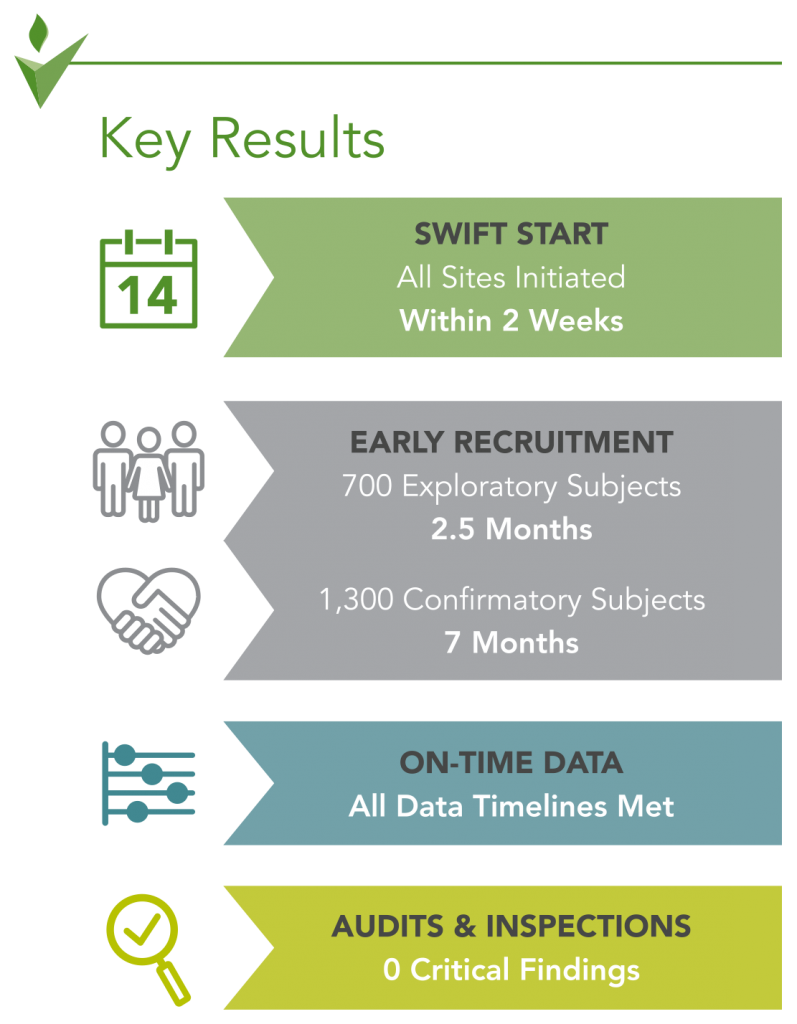 Key Results

14

SWIFT START
All Sites Initiated
Within 2 Weeks

EARLY RECRUITMENT
700 Exploratory Subjects
2.5 Months

1,300 Confirmatory Subjects
7 Months

ON-TIME DATA
All Data Timelines Met

AUDITS & INSPECTIONS
0 Critical Findings